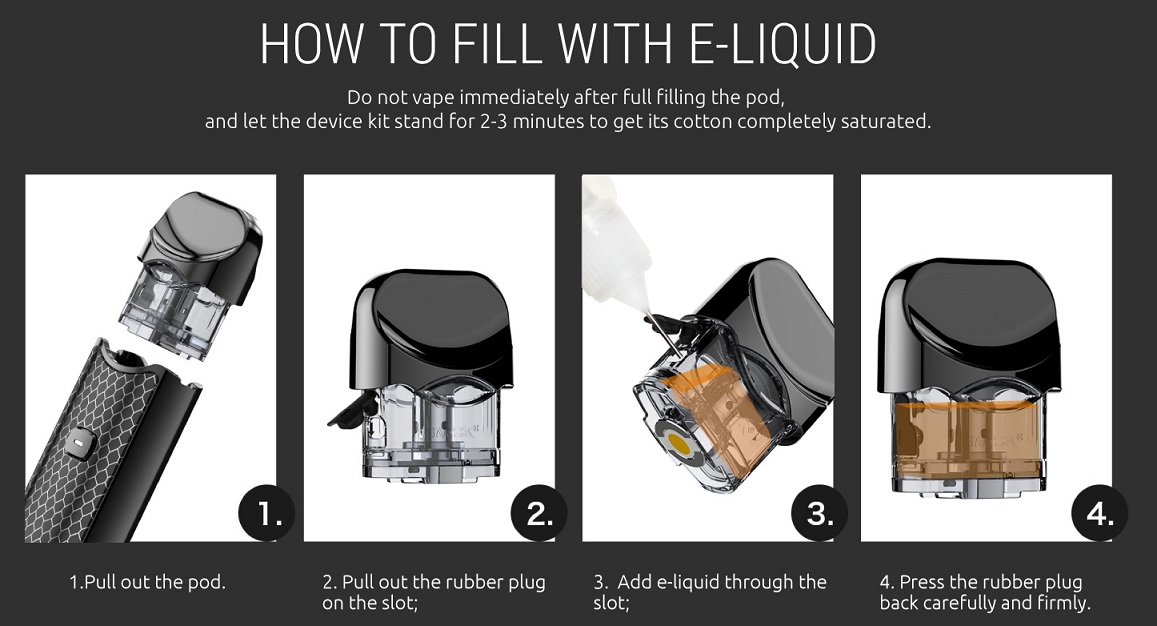 HOW TO FILL WITH E-LIQUID

Do not vape immediately after full filling the pod, and let the device kit stand for 2-3 minutes to get its cotton completely saturated.

1.

2.

3.

4.

1.Pull out the pod.

2. Pull out the rubber plug on the slot;

3. Add e-liquid through the slot;

4. Press the rubber plug back carefully and firmly.