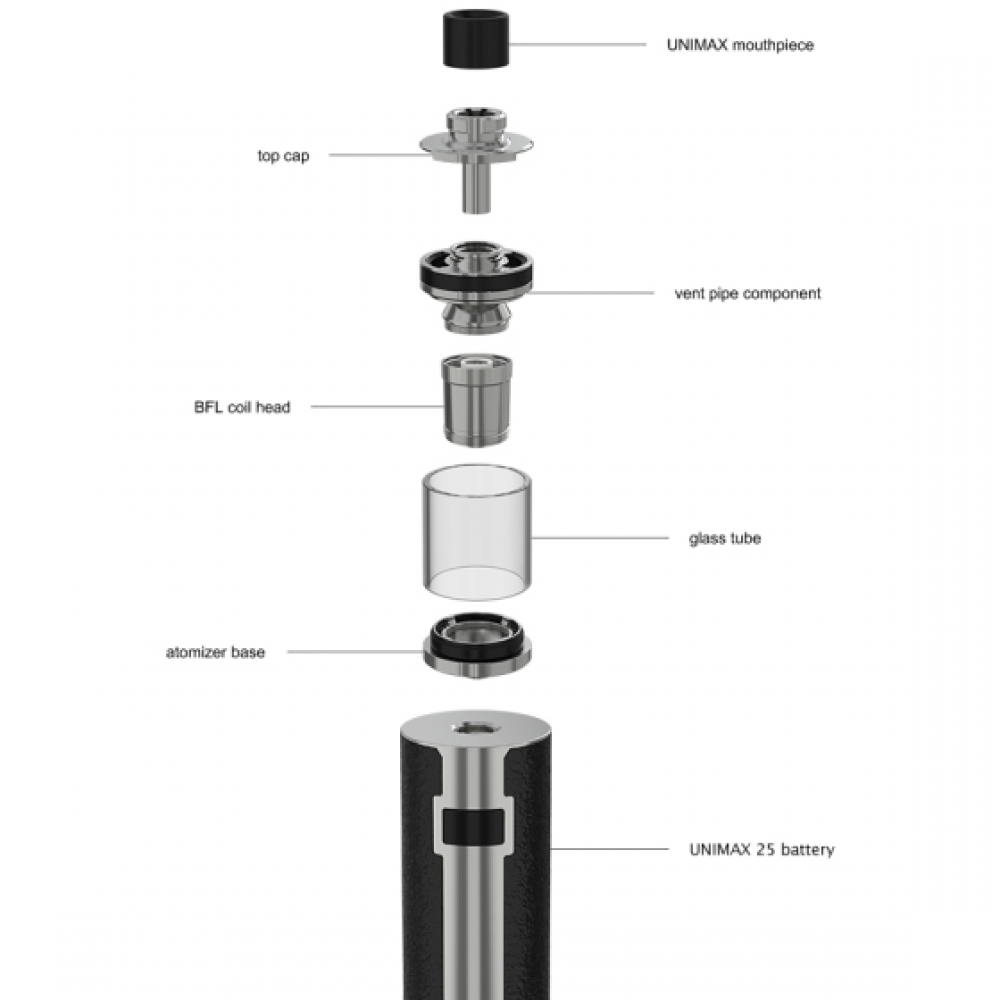 UNIMAX mouthpiece

top cap

vent pipe component

BFL coil head

glass tube

atomizer base

UNIMAX 25 battery