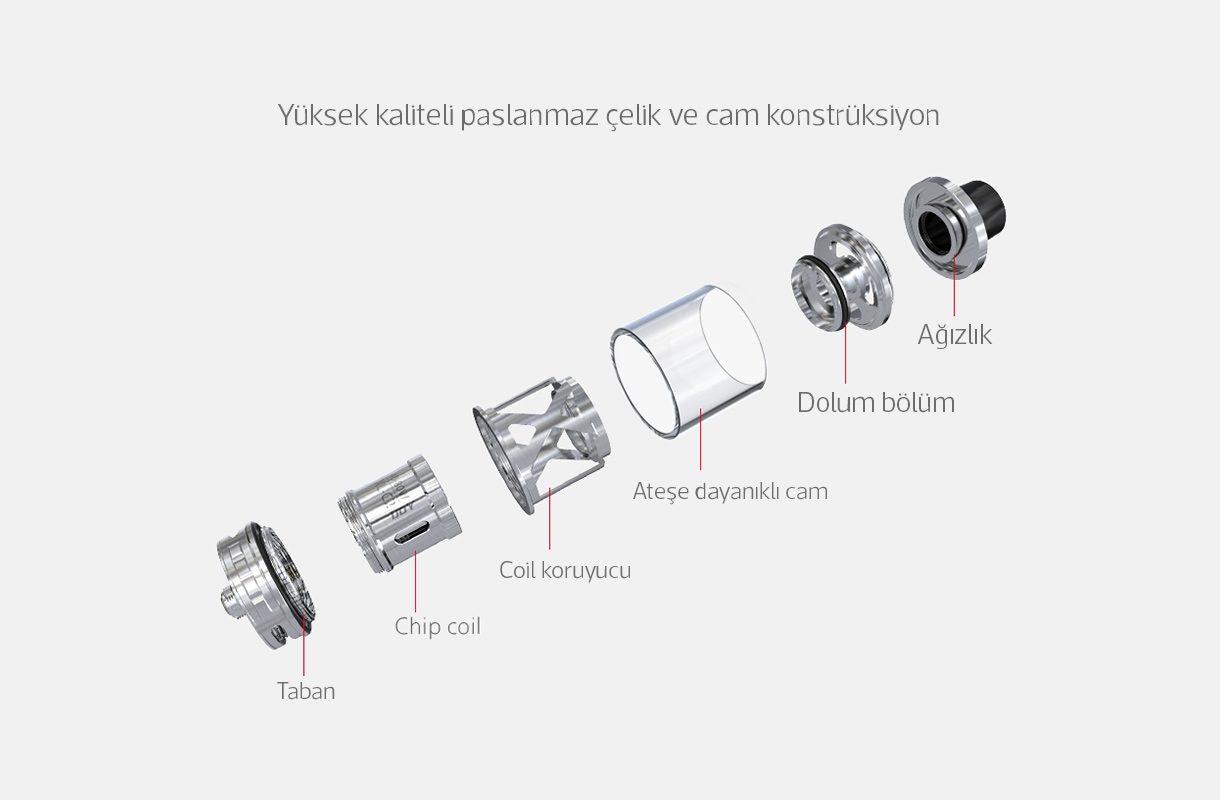 Yüksek kaliteli paslanmaz çelik ve cam konstrüksiyon

Ağızlık

Dolum bölüm

Ateşe dayanıklı cam

Coil koruyucu

Chip coil

Taban